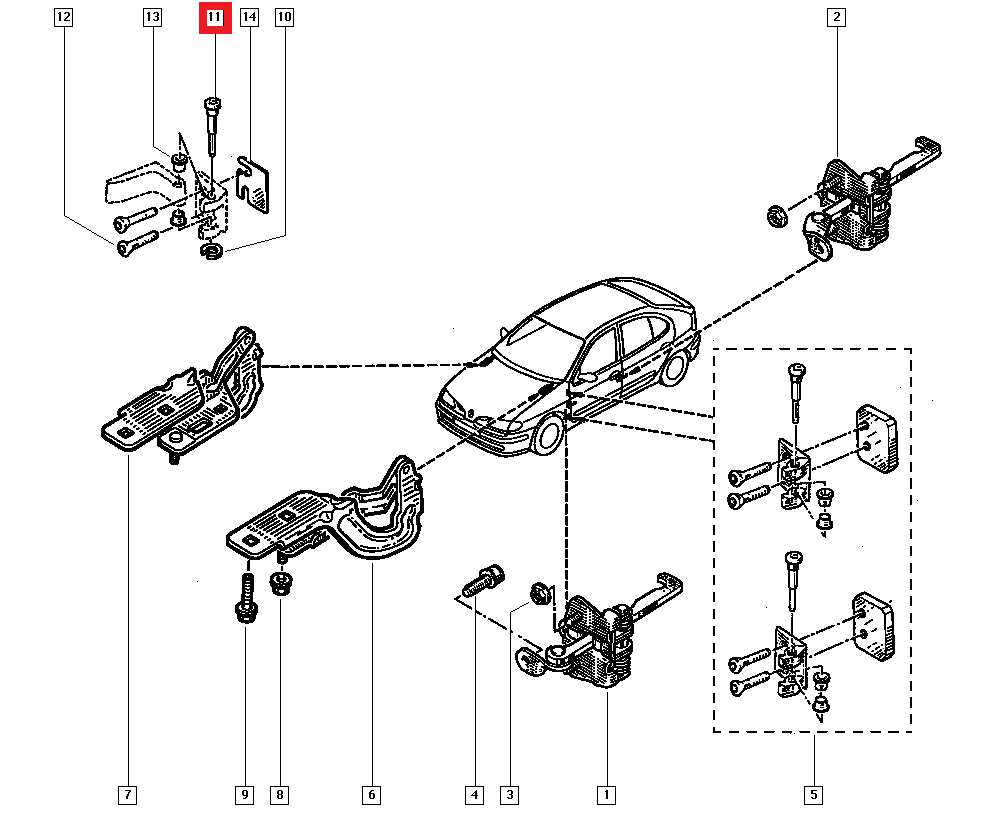 12
13
11
14
10
2
7
9
8
6
4
3
1
5